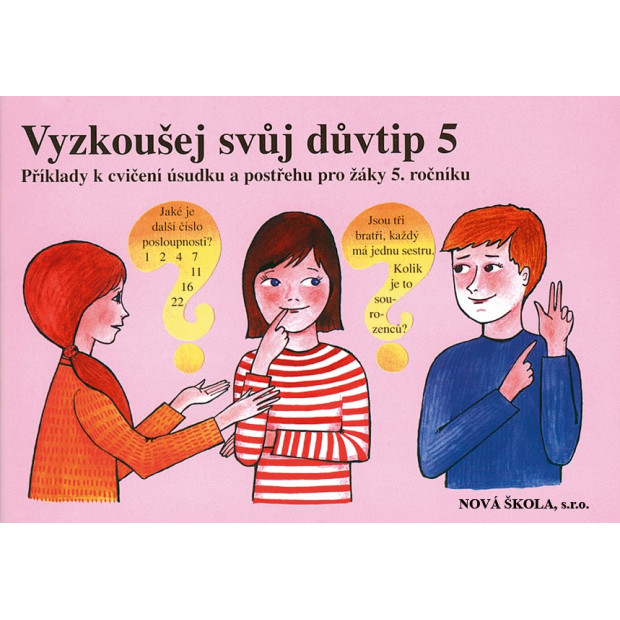 Vyzkoušej svůj důvtip 5

Příklady k cvičení úsudku a postřehu pro žáky 5. ročníku

Jaké je další číslo posloupnosti?
1 2 4 7
11
16
22

Jsou tři bratři, každý má jednu sestru. Kolik je to sourozenců?

NOVÁ ŠKOLA, s.r.o.