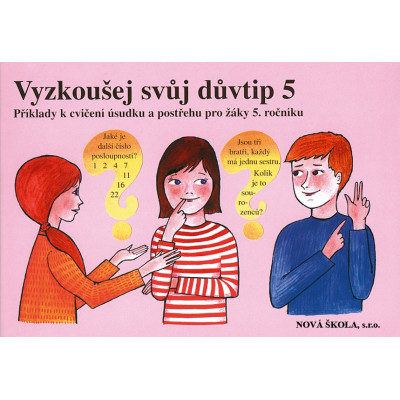 Vyzkoušej svůj důvtip 5

Příklady k cvičení úsudku a postřehu pro žáky 5. ročníku

Jaké je další číslo posloupnosti?
1 2 4 7
11
16
22

Jsou tři bratři, každý má jednu sestru. Kolik je to sourozenců?

NOVÁ ŠKOLA, s.r.o.